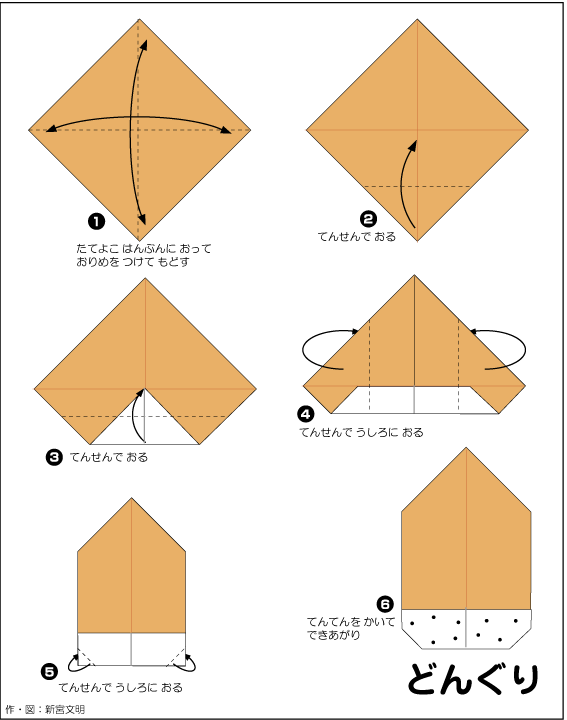 ❶
たてよこ はんぶんに おって
おりめを つけて もどす

❷
てんせんで おる

❸ てんせんで おる

❹
てんせんで うしろに おる

❺
てんせんで うしろに おる

❻
てんてんを かいて
できあがり

どんぐり

作・図：新宮文明